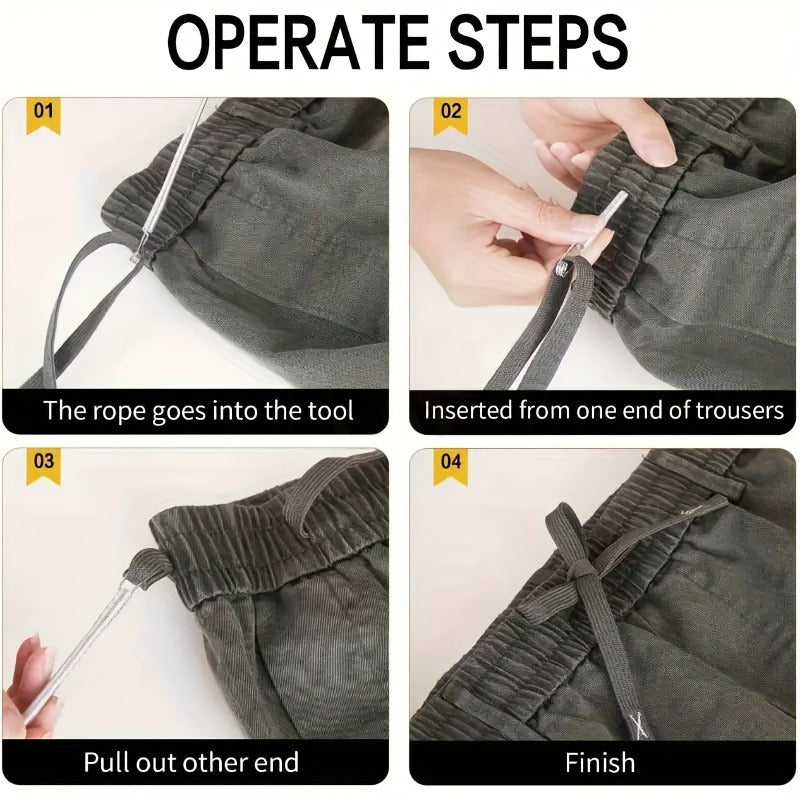 OPERATE STEPS

01

The rope goes into the tool

02

Inserted from one end of trousers

03

Pull out other end

04

Finish